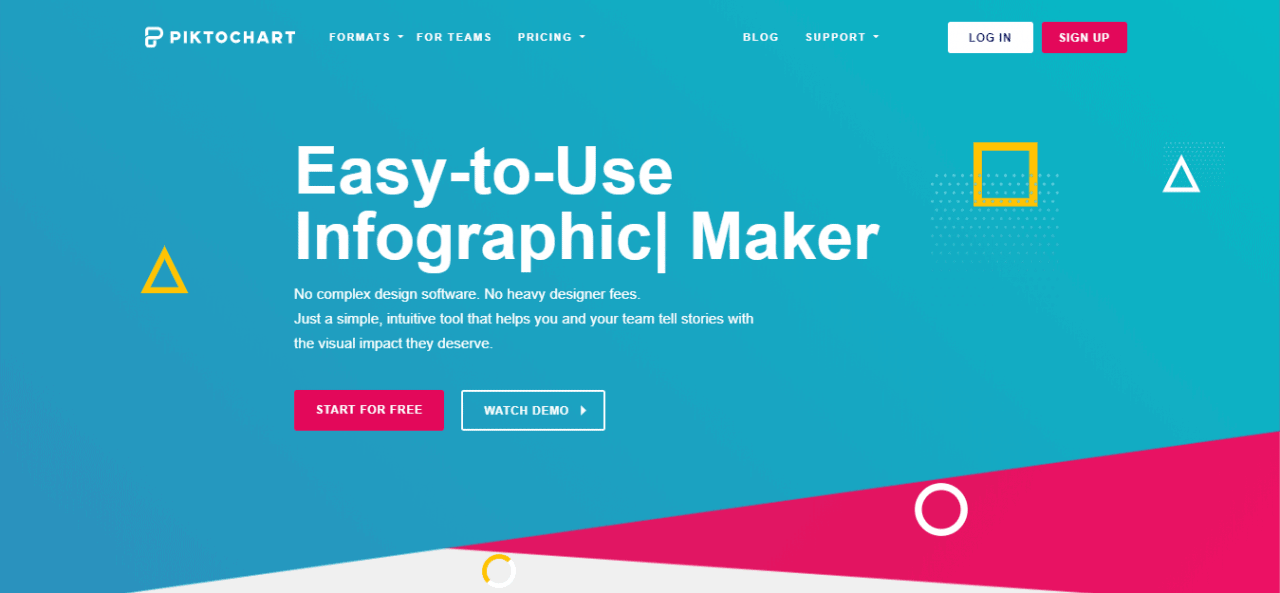 PIKTOCHART FORMATS FOR TEAMS PRICING BLOG SUPPORT LOG IN SIGN UP

Easy-to-Use Infographic| Maker

No complex design software. No heavy designer fees.
Just a simple, intuitive tool that helps you and your team tell stories with the visual impact they deserve.

START FOR FREE WATCH DEMO